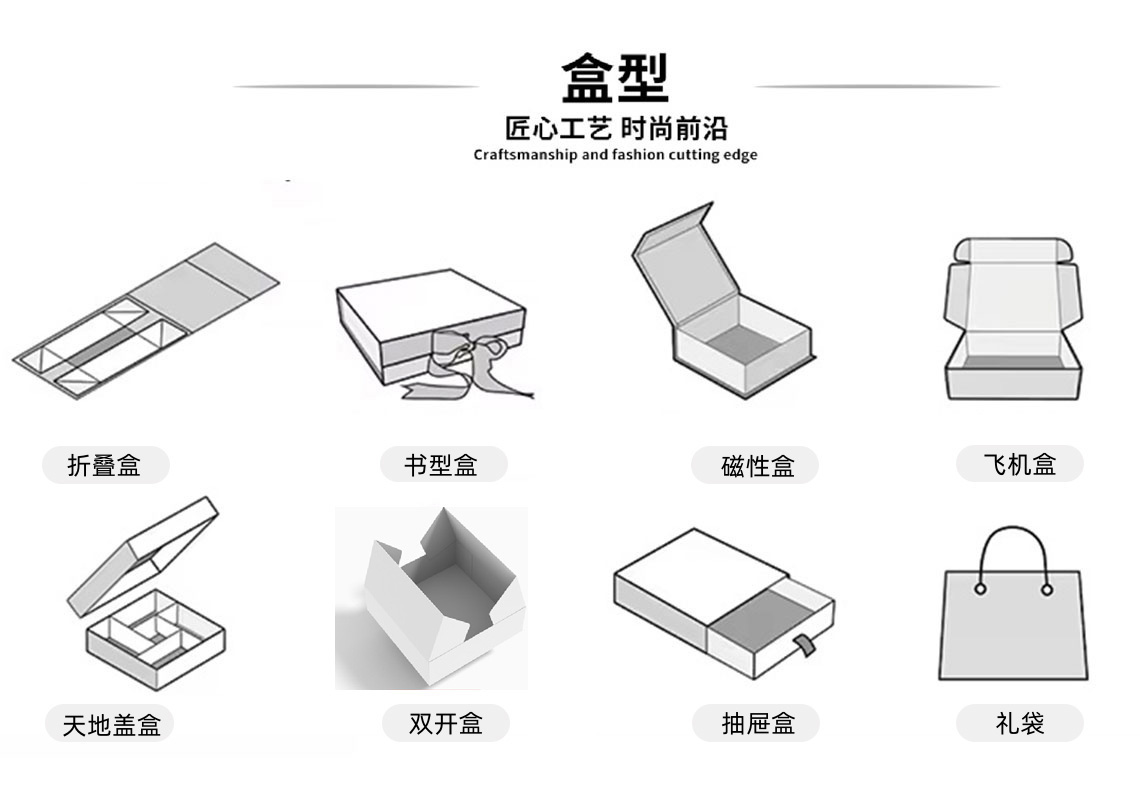 盒型

匠心工艺 时尚前沿

Craftsmanship and fashion cutting edge

折叠盒

书型盒

磁性盒

飞机盒

天地盖盒

双开盒

抽屉盒

礼袋